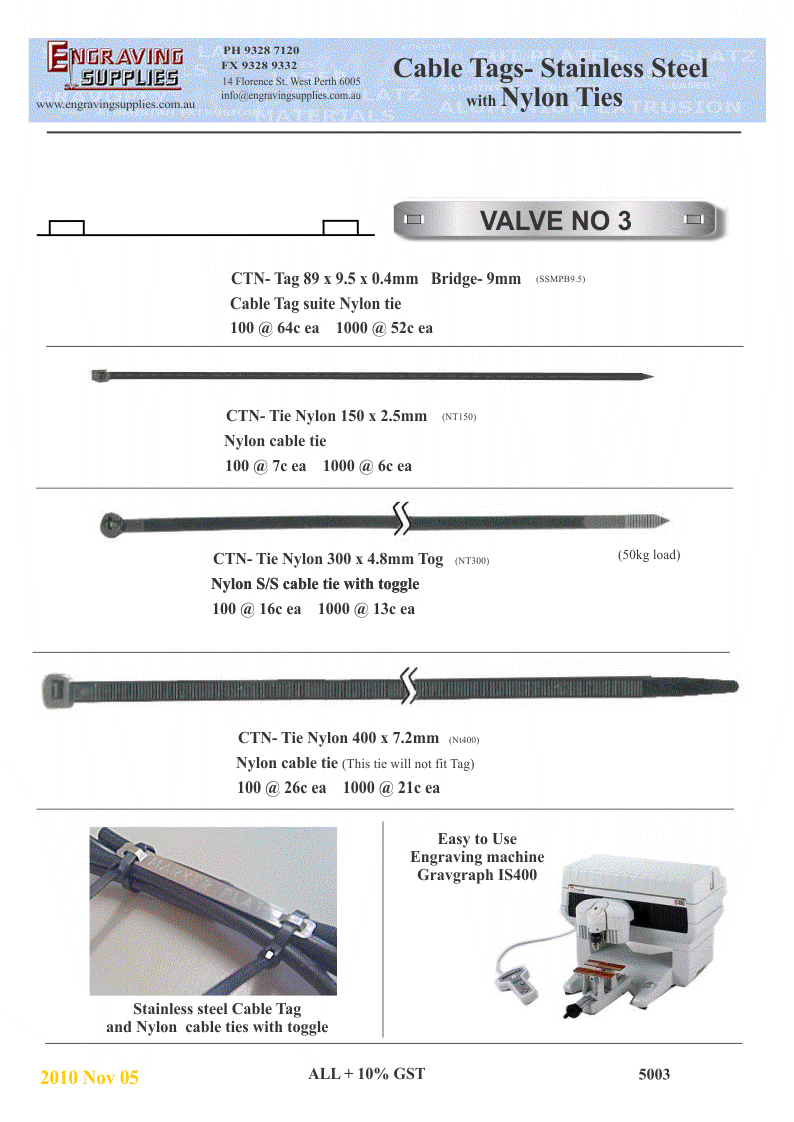 ENGRAVING SUPPLIES
www.engravingsupplies.com.au

PH 9328 7120
FX 9328 9332
14 Florence St. West Perth 6005
info@engravingsupplies.com.au

Cable Tags- Stainless Steel with Nylon Ties

VALVE NO 3

CTN- Tag 89 x 9.5 x 0.4mm Bridge- 9mm (SSMPB9.5)
Cable Tag suite Nylon tie
100 @ 64c ea 1000 @ 52c ea

CTN- Tie Nylon 150 x 2.5mm (NT150)
Nylon cable tie
100 @ 7c ea 1000 @ 6c ea

CTN- Tie Nylon 300 x 4.8mm Tog (NT300)
(50kg load)
Nylon S/S cable tie with toggle
100 @ 16c ea 1000 @ 13c ea

CTN- Tie Nylon 400 x 7.2mm (Nt400)
Nylon cable tie (This tie will not fit Tag)
100 @ 26c ea 1000 @ 21c ea

Stainless steel Cable Tag and Nylon cable ties with toggle

Easy to Use
Engraving machine
Gravgraph IS400

2010 Nov 05
ALL + 10% GST
5003